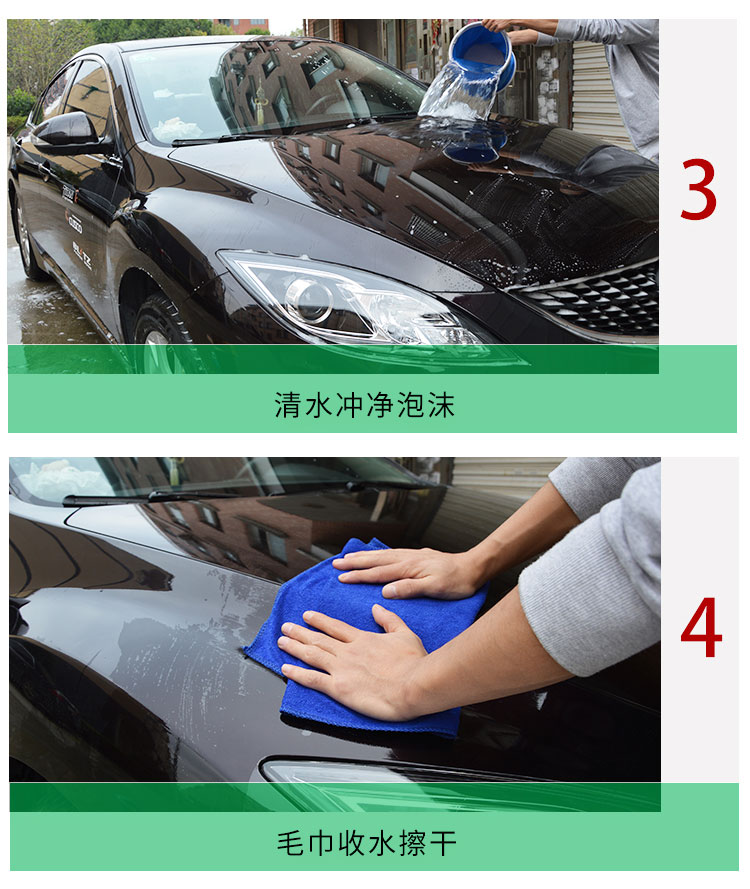 3

清水冲净泡沫

4

毛巾收水擦干